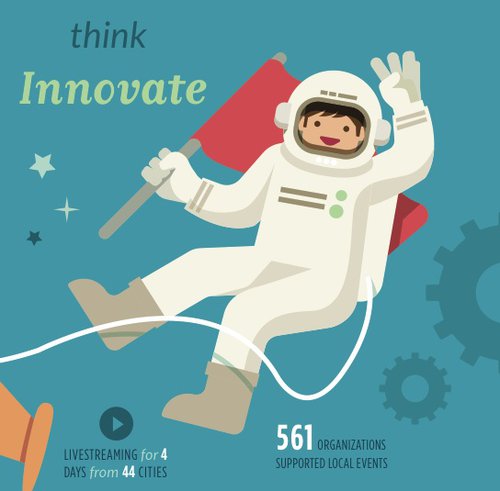 think
Innovate

LIVESTREAMING for 4 DAYS from 44 CITIES

561 ORGANIZATIONS SUPPORTED LOCAL EVENTS